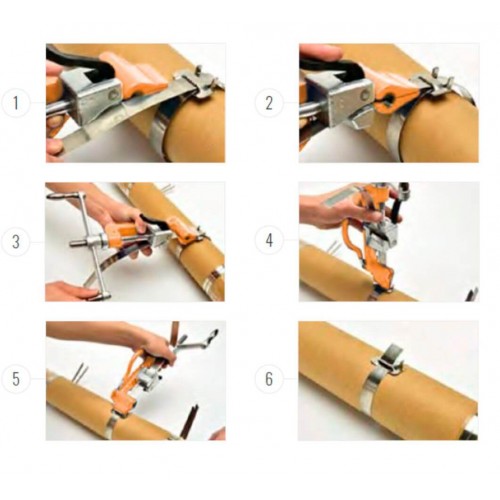 1

2

3

4

5

6